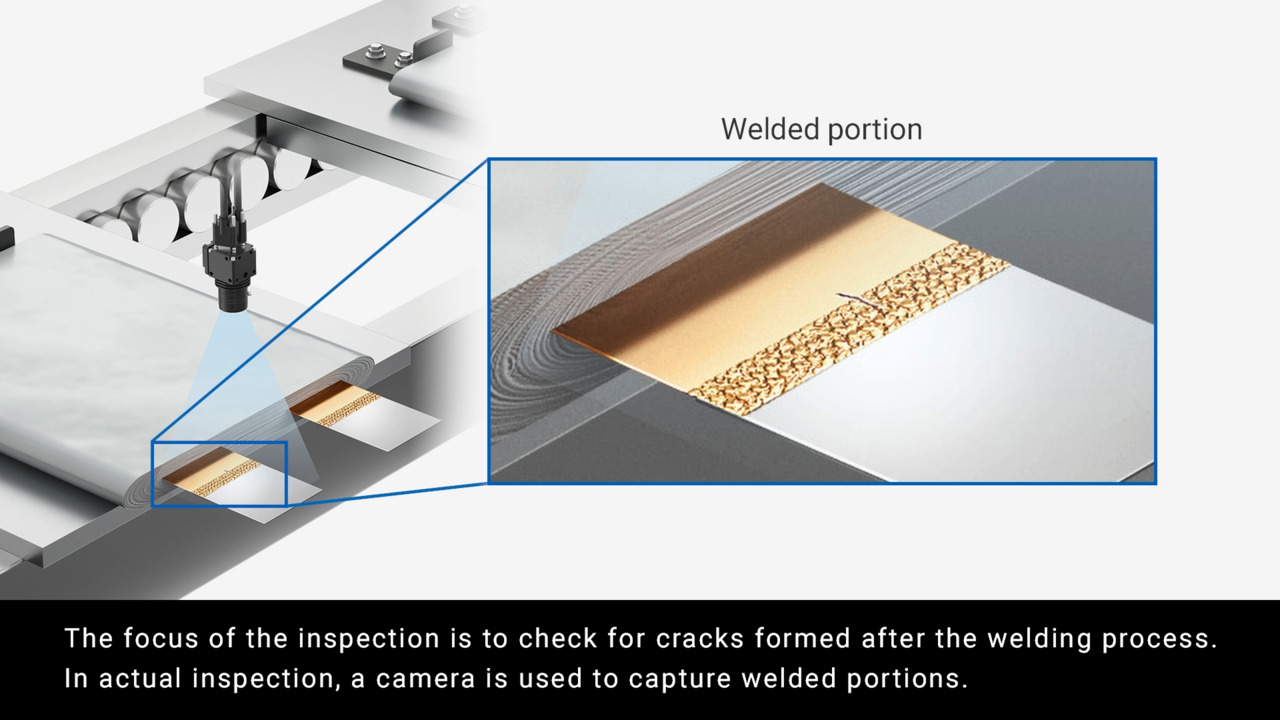 Welded portion

The focus of the inspection is to check for cracks formed after the welding process. In actual inspection, a camera is used to capture welded portions.