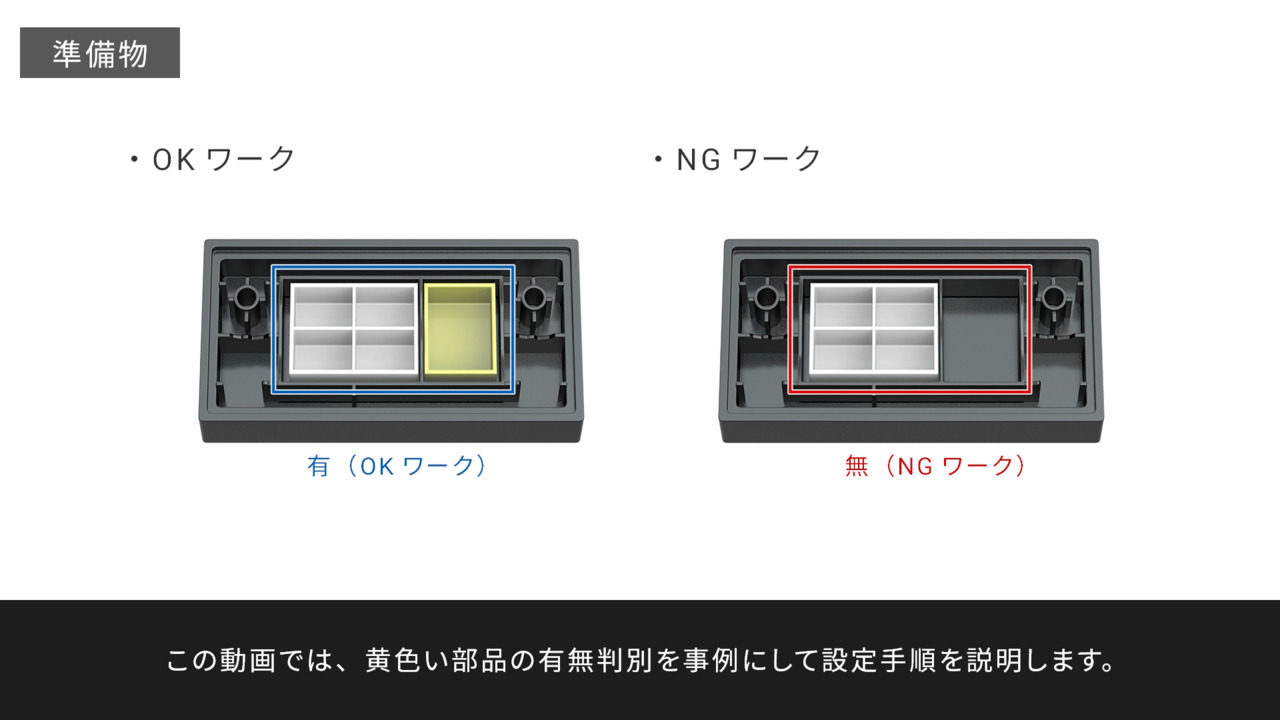 準備物

・OK ワーク

有（OK ワーク）

・NG ワーク

無（NG ワーク）

この動画では、黄色い部品の有無判別を事例にして設定手順を説明します。