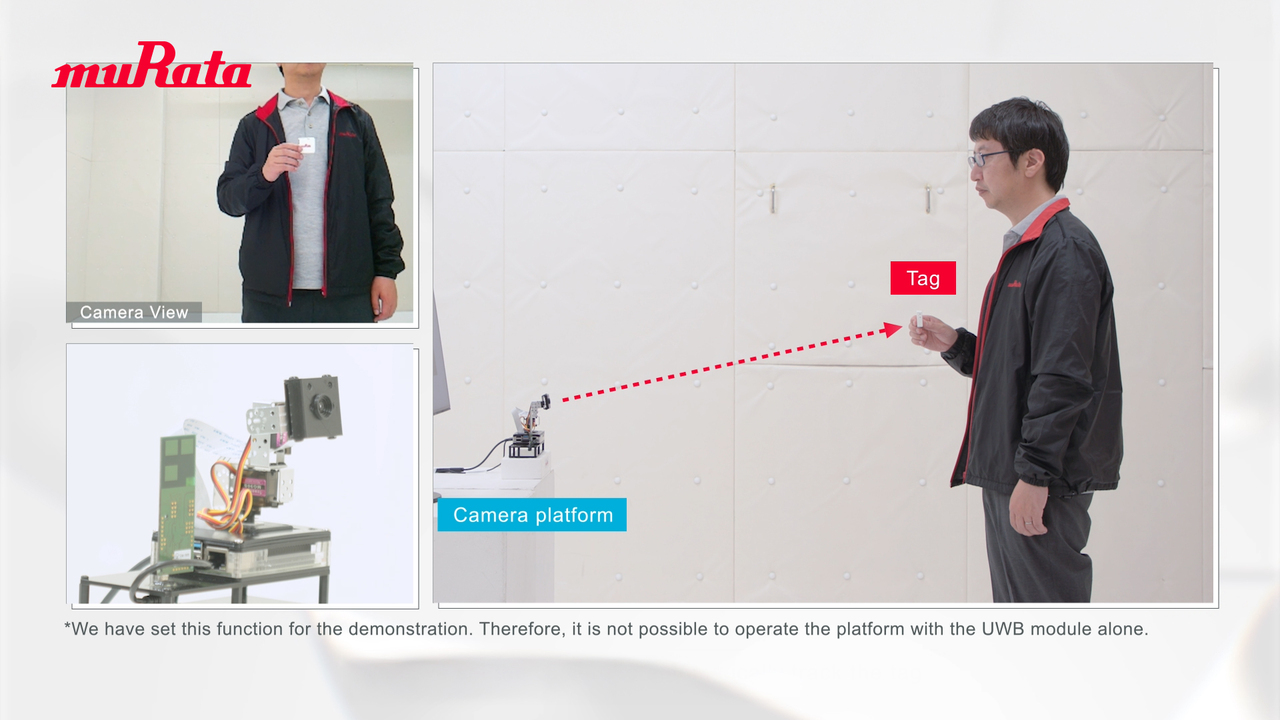 muRata

Camera View

Tag

Camera platform

*We have set this function for the demonstration. Therefore, it is not possible to operate the platform with the UWB module alone.