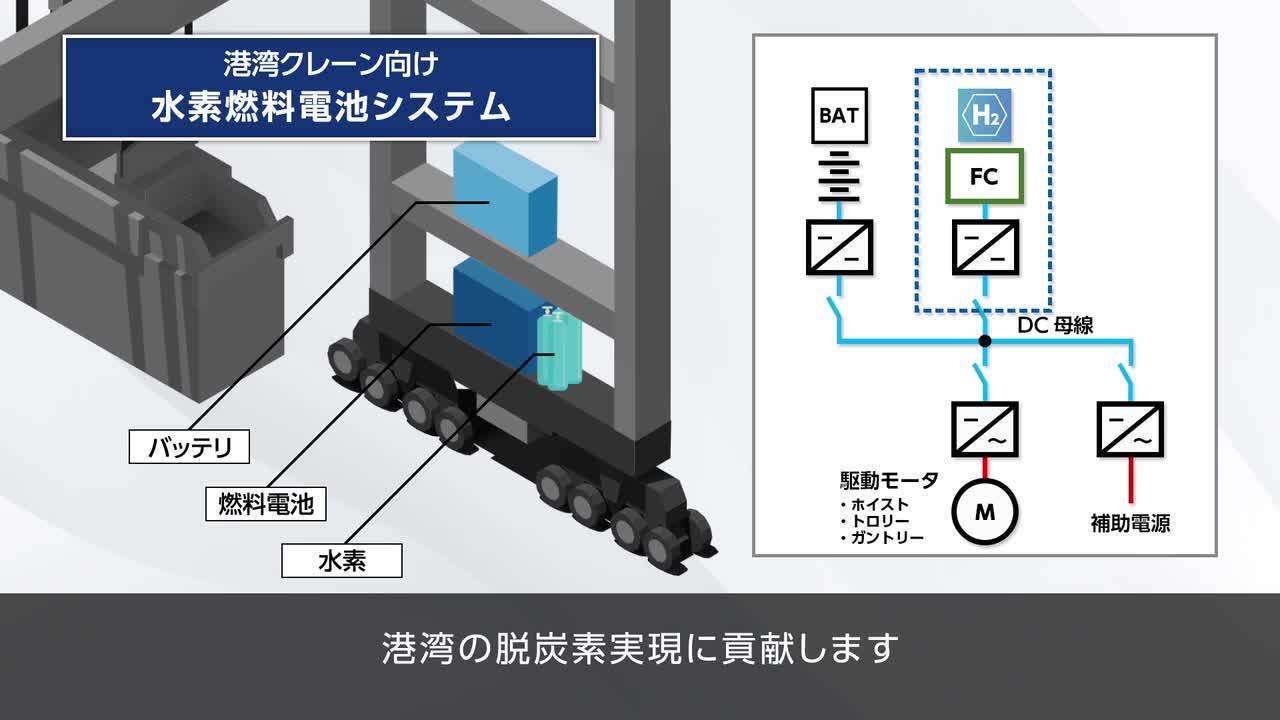 港湾クレーン向け
水素燃料電池システム

バッテリ

燃料電池

水素

BAT

$H_2$

FC

DC 母線

駆動モータ
・ホイスト
・トロリー
・ガントリー

M

補助電源

港湾の脱炭素実現に貢献します